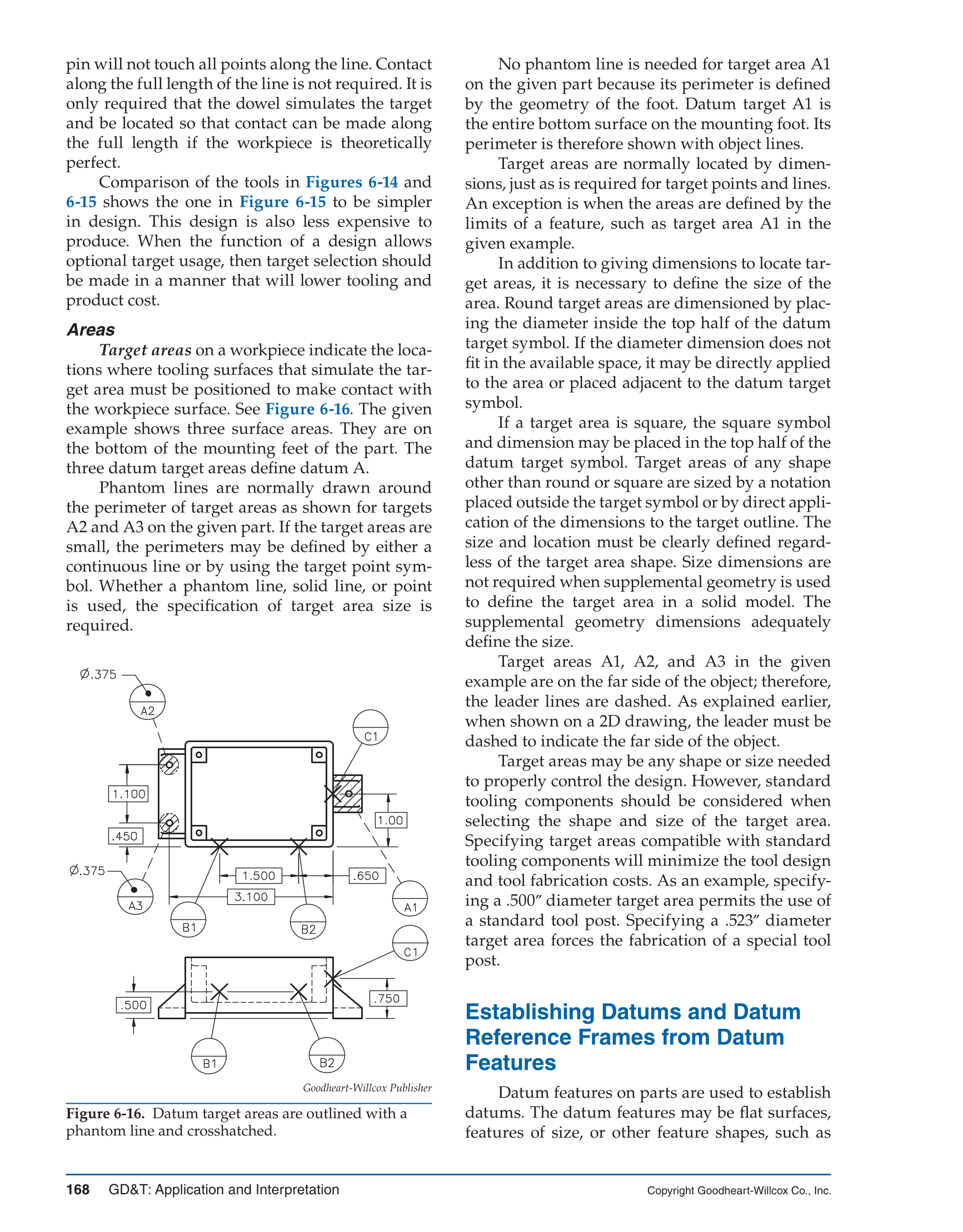 pin will not touch all points along the line. Contact along the full length of the line is not required. It is only required that the dowel simulates the target and be located so that contact can be made along the full length if the workpiece is theoretically perfect.

Comparison of the tools in Figures 6-14 and 6-15 shows the one in Figure 6-15 to be simpler in design. This design is also less expensive to produce. When the function of a design allows optional target usage, then target selection should be made in a manner that will lower tooling and product cost.

Areas

Target areas on a workpiece indicate the locations where tooling surfaces that simulate the target area must be positioned to make contact with the workpiece surface. See Figure 6-16. The given example shows three surface areas. They are on the bottom of the mounting feet of the part. The three datum target areas define datum A.

Phantom lines are normally drawn around the perimeter of target areas as shown for targets A2 and A3 on the given part. If the target areas are small, the perimeters may be defined by either a continuous line or by using the target point symbol. Whether a phantom line, solid line, or point is used, the specification of target area size is required.

Ø.375
A2
C1
1.100
1.00
.450
Ø.375
1.500
.650
3.100
A3
A1
B1
B2
C1
.500
.750
B1
B2

Goodheart-Willcox Publisher

Figure 6-16. Datum target areas are outlined with a phantom line and crosshatched.

No phantom line is needed for target area A1 on the given part because its perimeter is defined by the geometry of the foot. Datum target A1 is the entire bottom surface on the mounting foot. Its perimeter is therefore shown with object lines.

Target areas are normally located by dimensions, just as is required for target points and lines. An exception is when the areas are defined by the limits of a feature, such as target area A1 in the given example.

In addition to giving dimensions to locate target areas, it is necessary to define the size of the area. Round target areas are dimensioned by placing the diameter inside the top half of the datum target symbol. If the diameter dimension does not fit in the available space, it may be directly applied to the area or placed adjacent to the datum target symbol.

If a target area is square, the square symbol and dimension may be placed in the top half of the datum target symbol. Target areas of any shape other than round or square are sized by a notation placed outside the target symbol or by direct application of the dimensions to the target outline. The size and location must be clearly defined regardless of the target area shape. Size dimensions are not required when supplemental geometry is used to define the target area in a solid model. The supplemental geometry dimensions adequately define the size.

Target areas A1, A2, and A3 in the given example are on the far side of the object; therefore, the leader lines are dashed. As explained earlier, when shown on a 2D drawing, the leader must be dashed to indicate the far side of the object.

Target areas may be any shape or size needed to properly control the design. However, standard tooling components should be considered when selecting the shape and size of the target area. Specifying target areas compatible with standard tooling components will minimize the tool design and tool fabrication costs. As an example, specifying a .500″ diameter target area permits the use of a standard tool post. Specifying a .523″ diameter target area forces the fabrication of a special tool post.

Establishing Datums and Datum Reference Frames from Datum Features

Datum features on parts are used to establish datums. The datum features may be flat surfaces, features of size, or other feature shapes, such as

168 GD&T: Application and Interpretation

Copyright Goodheart-Willcox Co., Inc.